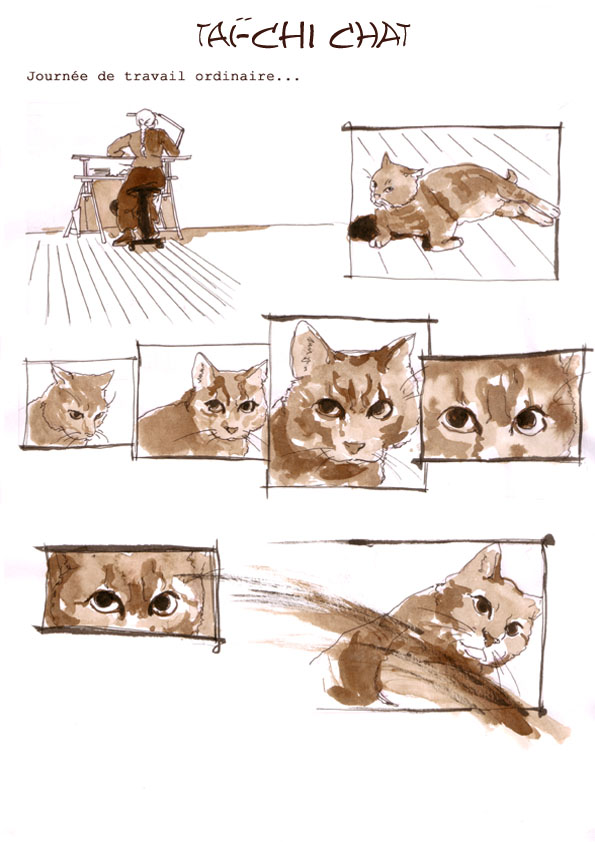 TAÏ-CHI CHAT

Journée de travail ordinaire...